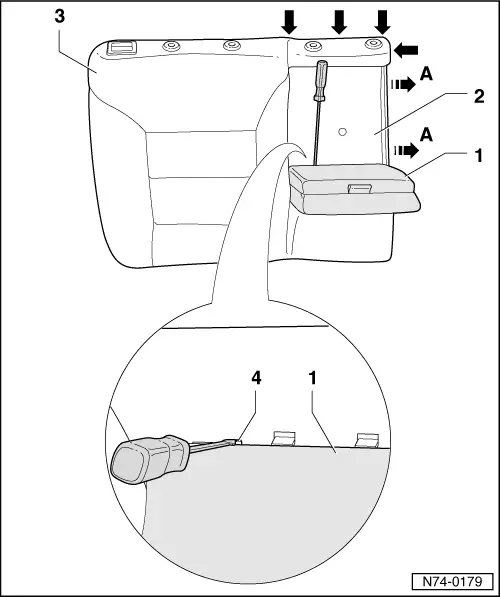 3
A
2
A
1
4
1
N74-0179