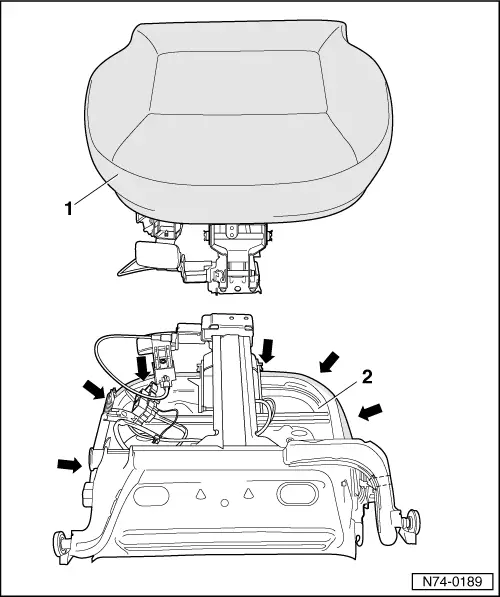 1

2

N74-0189