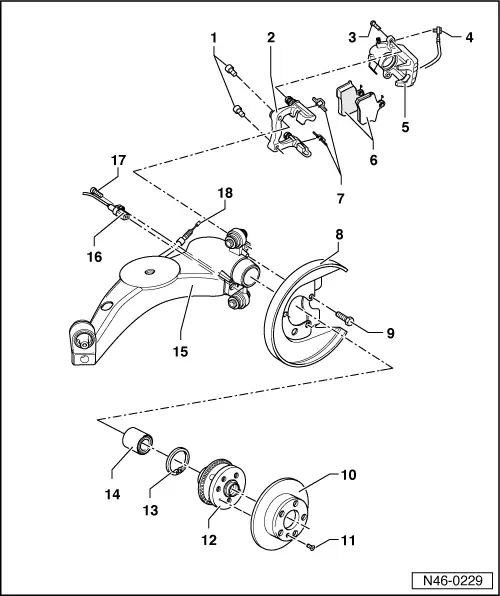 1
2
3
4
5
6
7
17
18
16
8
9
15
14
13
12
10
11
N46-0229