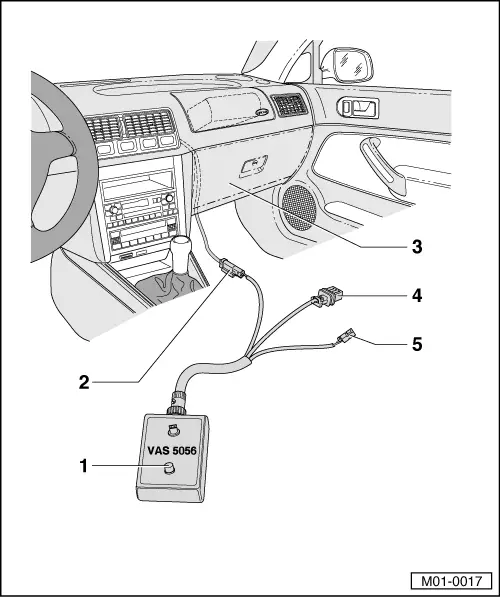 3

4

5

2

VAS 5056

1

M01-0017