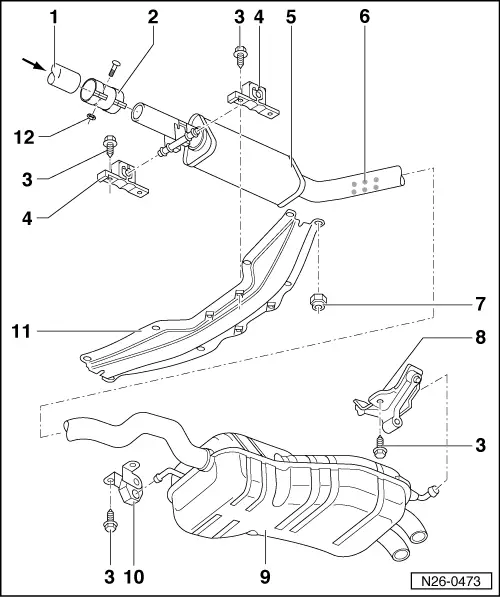 1
2
3
4
5
6
12
3
4
7
11
8
3
3
10
9
N26-0473