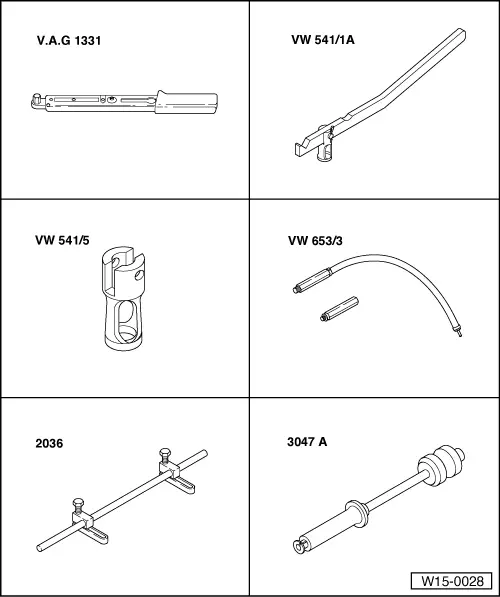 V.A.G 1331

VW 541/1A

VW 541/5

VW 653/3

2036

3047 A

W15-0028