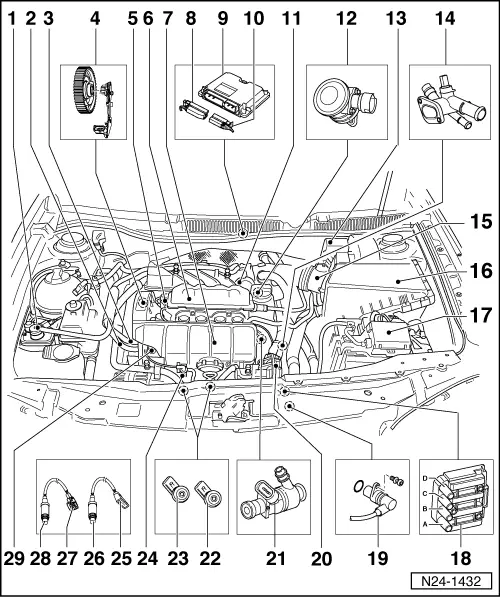 1 2 3 4 5 6 7 8 9 10 11 12 13 14

15
16
17

D
C
B
A

29 28 27 26 25 24 23 22 21 20 19 18

N24-1432