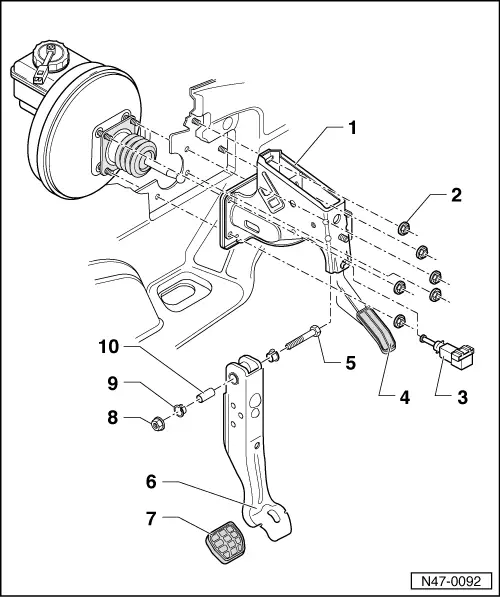 1
2
10
5
9
4
3
8
6
7
N47-0092