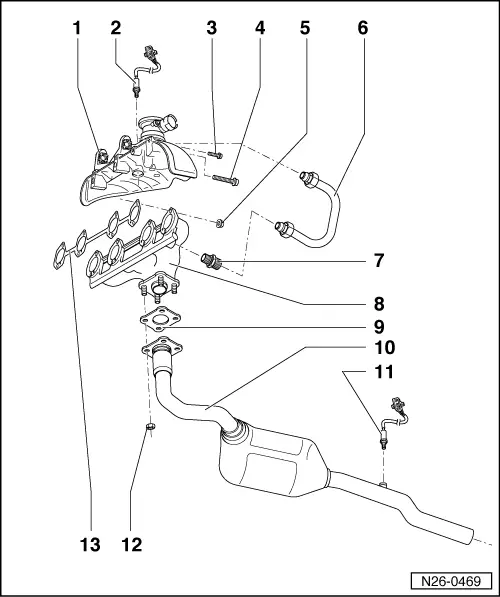 1
2
3
4
5
6
7
8
9
10
11
13
12
N26-0469