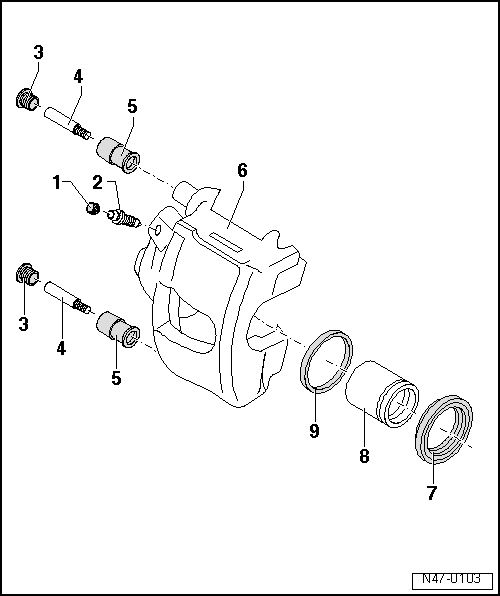 3
4
5
1
2
6
3
4
5
9
8
7
N47-0103