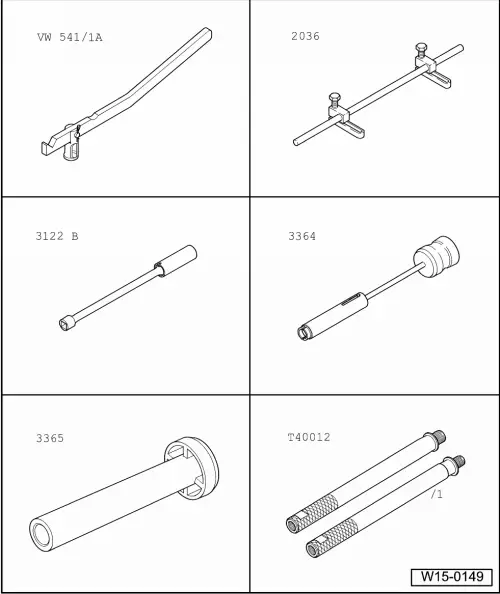 VW 541/1A

2036

3122 B

3364

3365

T40012

/1

W15-0149