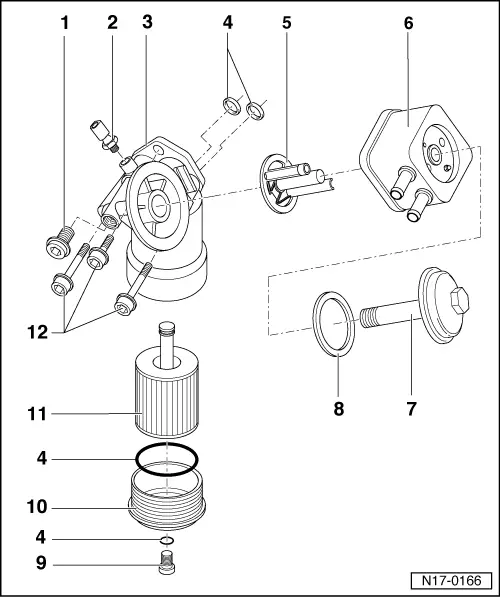 1
2
3
4
5
6
12
11
4
10
4
9
8
7
N17-0166