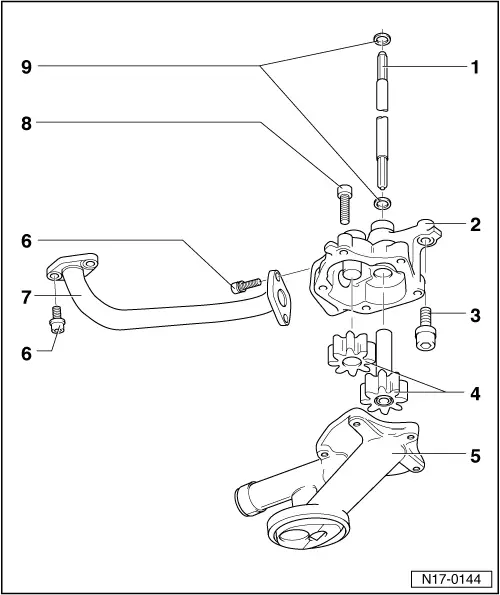 9
1
8
2
6
7
3
6
4
5
N17-0144