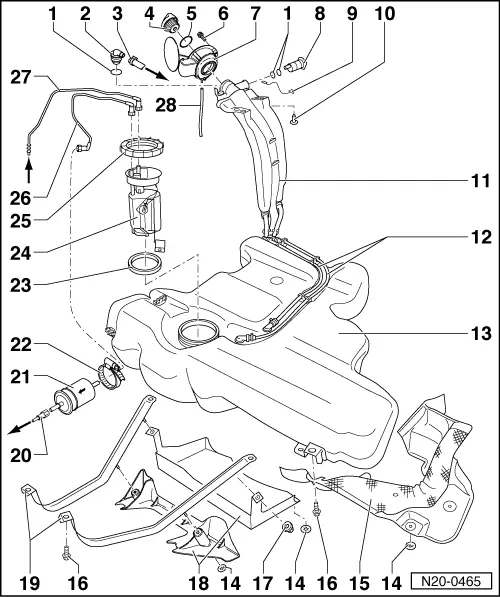 1 2 3 4 5 6 7 1 8 9 10

27

28

26

25

24

23

22

21

20

11

12

13

19 16 18 14 17 14 16 15 14

N20-0465