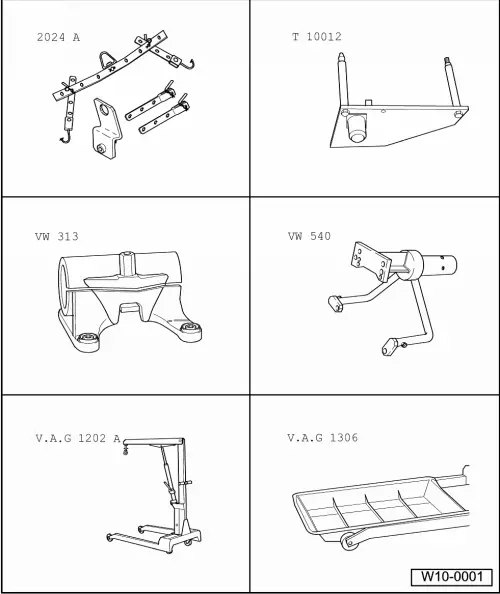 2024 A

T 10012

VW 313

VW 540

V.A.G 1202 A

V.A.G 1306

W10-0001