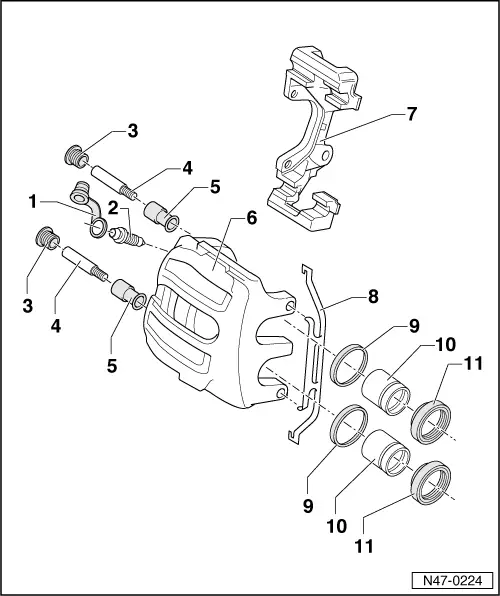 7
3
4
5
1
2
6
3
4
5
8
9
10
11
9
10
11
N47-0224