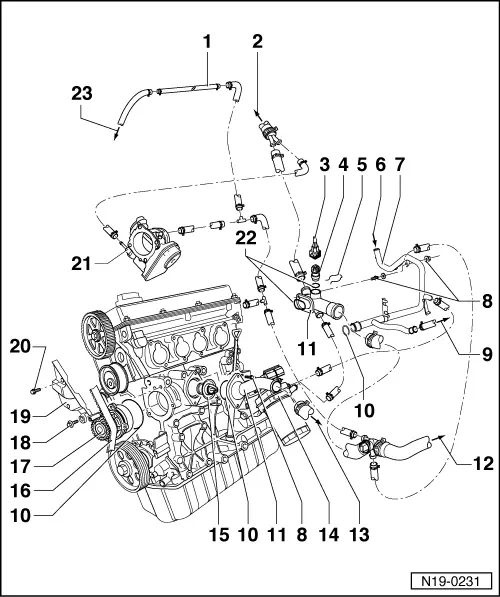 1
2
23
3 4 5 6 7
22
21
8
11
9
20
10
19
18
17
16
10
12
15 10 11 8 14 13
N19-0231