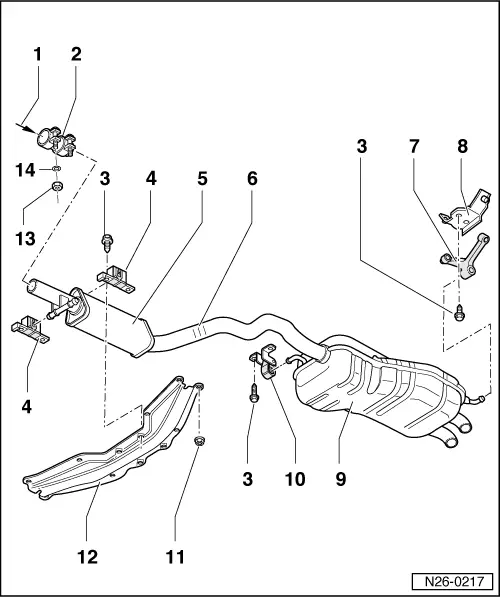 1
2
14
13
3
4
5
6
3
7
8
4
3
10
9
12
11
N26-0217