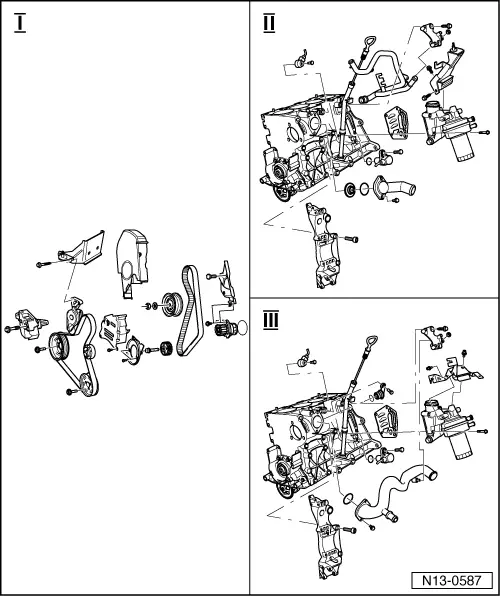 I

II

III

N13-0587