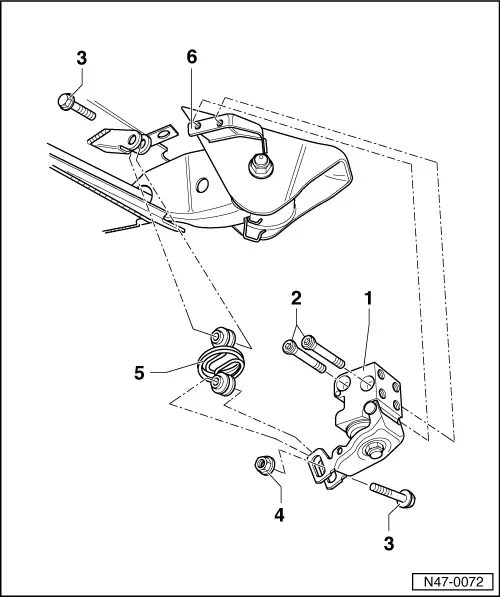 3
6
2
1
5
4
3
N47-0072