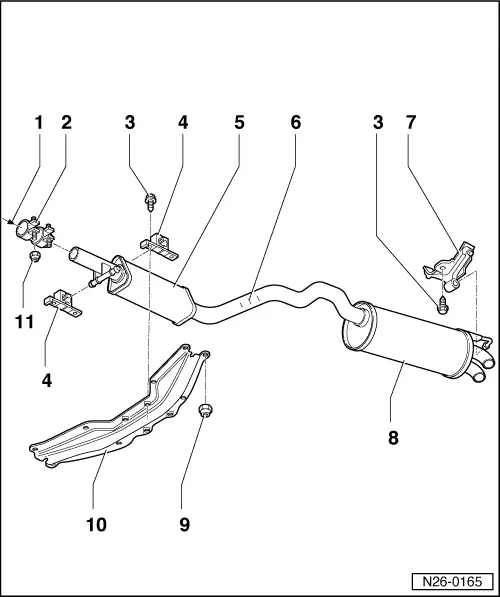 1 2 3 4 5 6 3 7

11

4

8

10 9

N26-0165