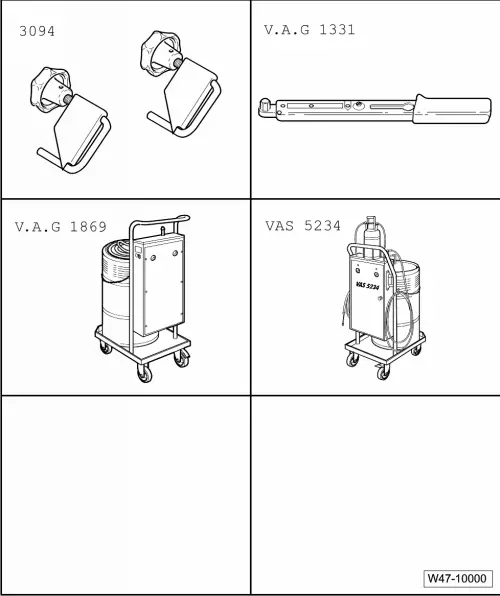 3094

V.A.G 1331

V.A.G 1869

VAS 5234

VAS 5234

W47-10000