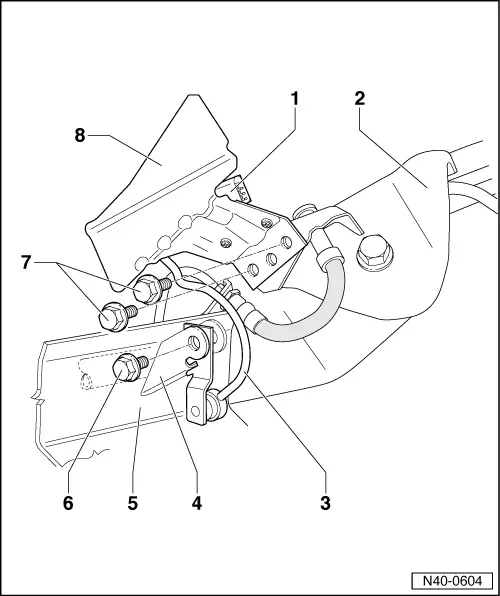 1
2
8
7
6
5
4
3
N40-0604