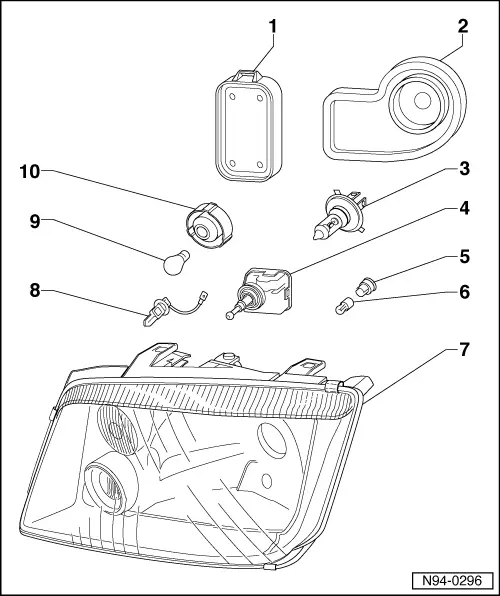 1
2
10
3
9
4
5
8
6
7
N94-0296