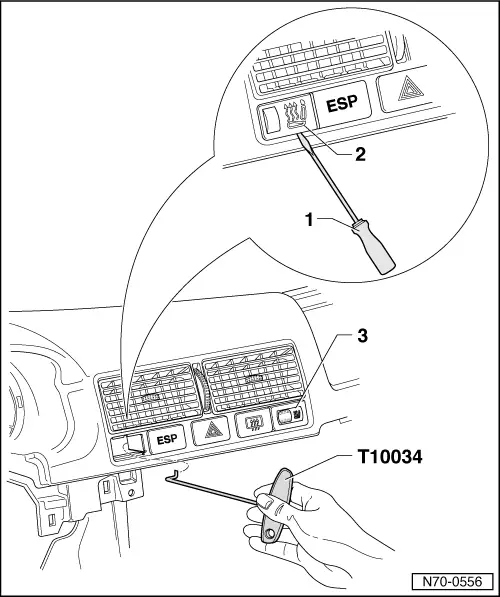 ESP
2
1
3
ESP
T10034
N70-0556