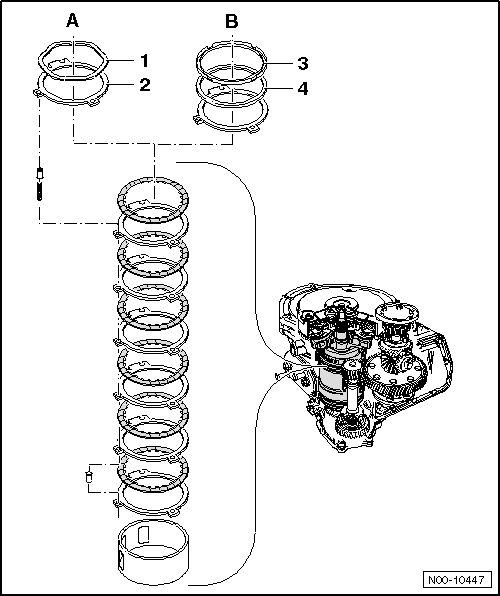 A

B

1

2

3

4

N00-10447