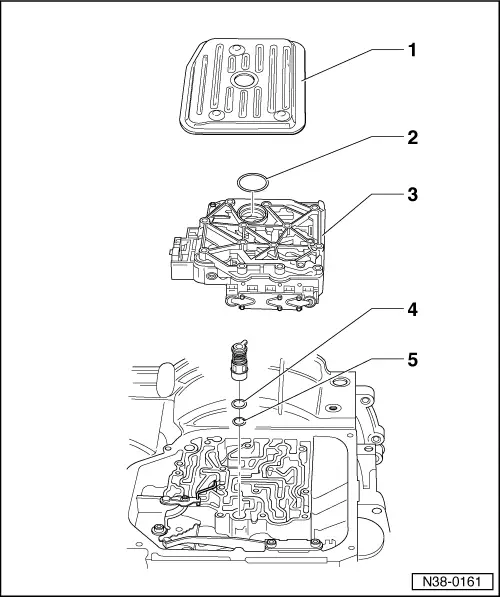 1
2
3
4
5
N38-0161