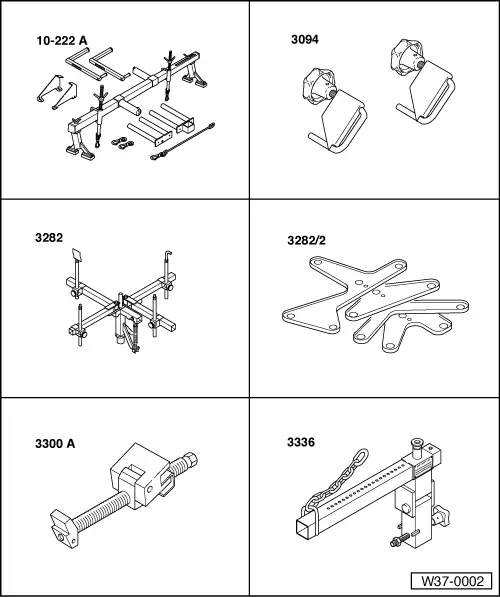 10-222 A

3094

3282

3282/2

3300 A

3336

W37-0002