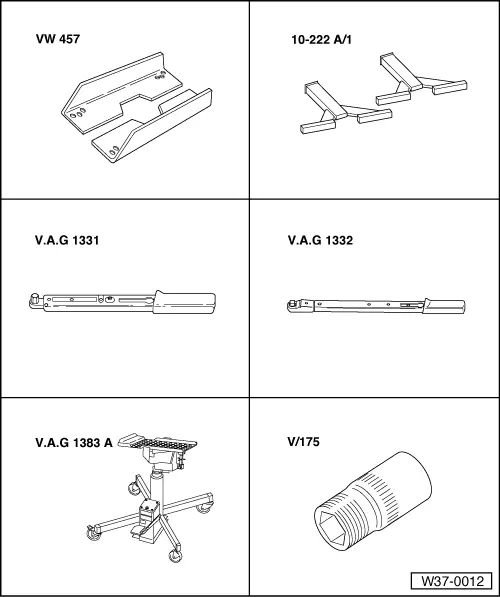 VW 457

10-222 A/1

V.A.G 1331

V.A.G 1332

V.A.G 1383 A

V/175

W37-0012