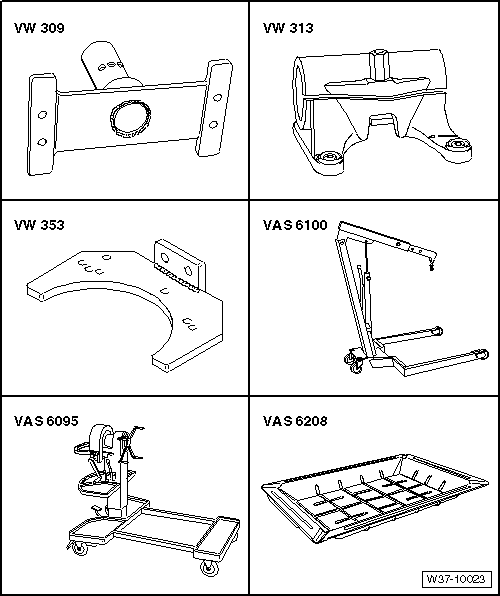 VW 309

VW 313

VW 353

VAS 6100

VAS 6095

VAS 6208

W37-10023