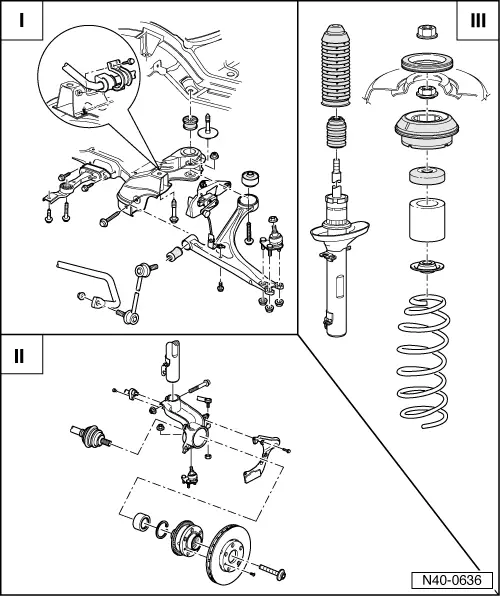 I

III

II

N40-0636