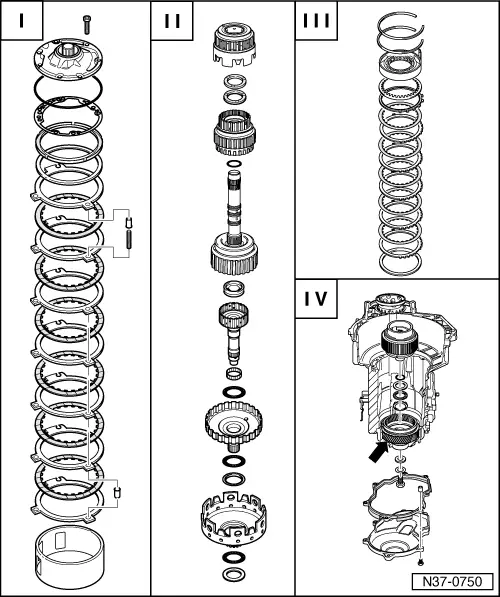 I

II

III

IV

N37-0750