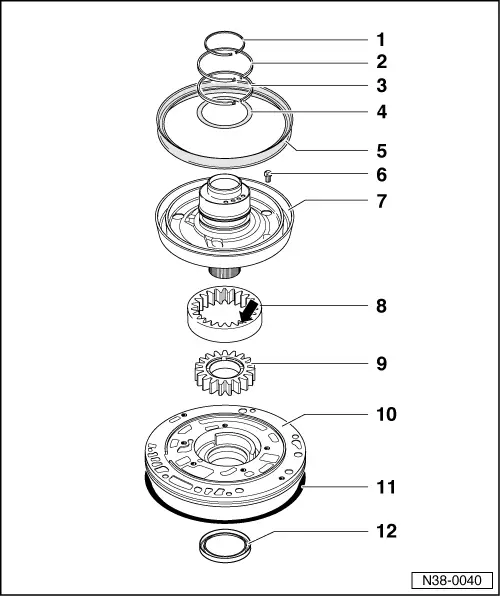 1
2
3
4
5
6
7
8
9
10
11
12
N38-0040