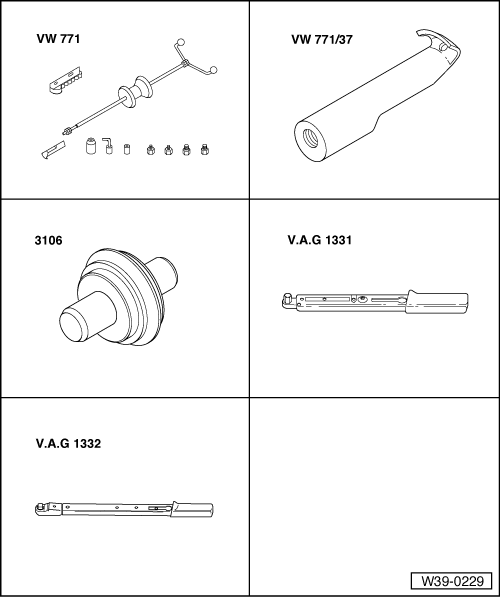 VW 771

VW 771/37

3106

V.A.G 1331

V.A.G 1332

W39-0229