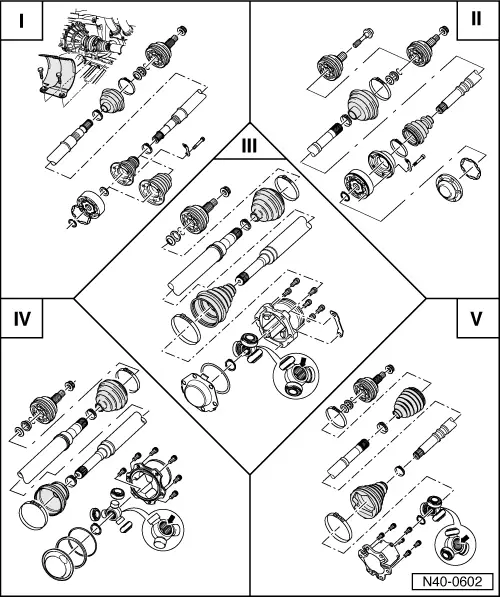 I

II

III

IV

V

N40-0602