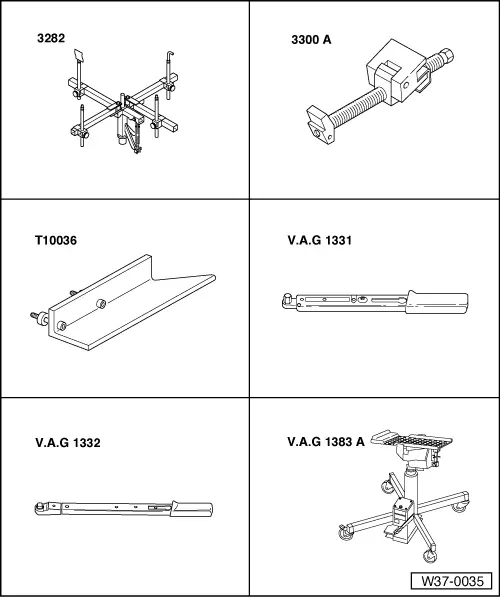 3282

3300 A

T10036

V.A.G 1331

V.A.G 1332

V.A.G 1383 A

W37-0035