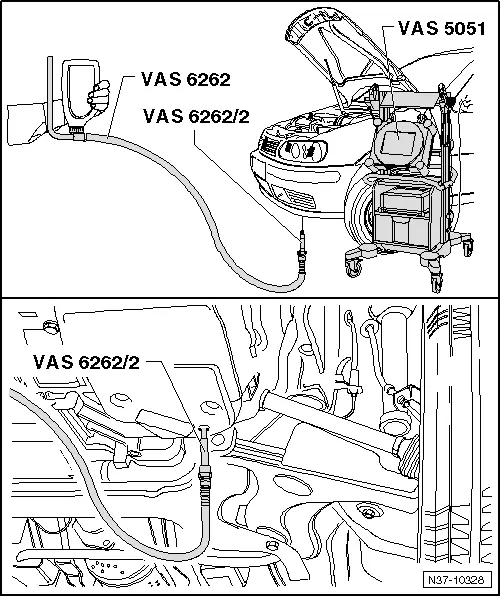 VAS 5051

VAS 6262

VAS 6262/2

VAS 6262/2

N37-10328