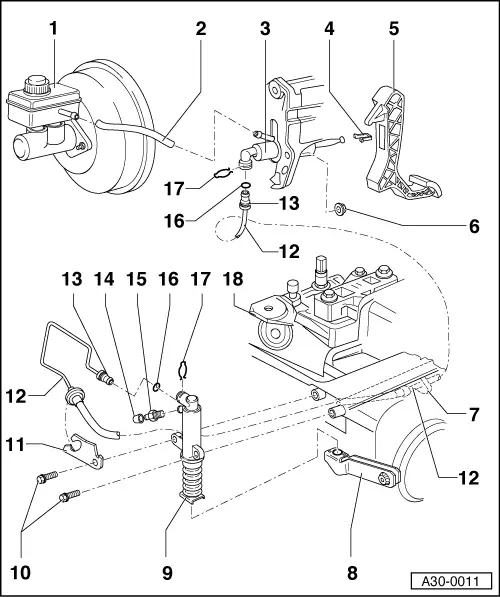 1
2
3
4
5
17
16
13
6
12
13
14
15
16
17
18
12
7
11
12
10
9
8
A30-0011