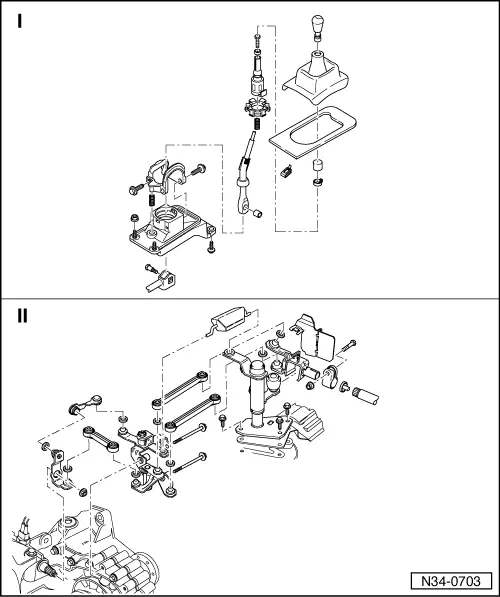 I

II

N34-0703