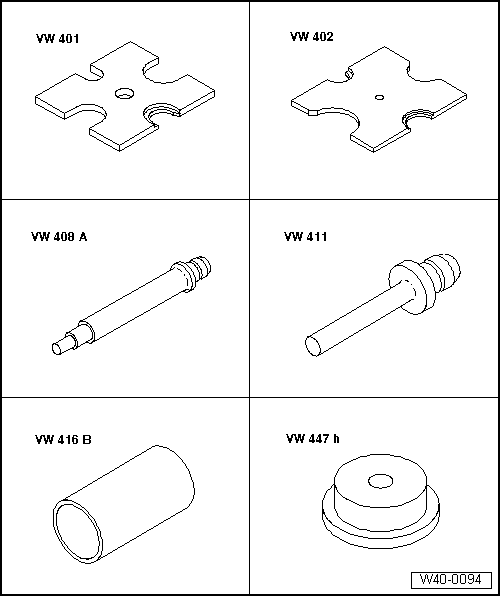 VW 401

VW 402

VW 408 A

VW 411

VW 416 B

VW 447 h

W40-0094