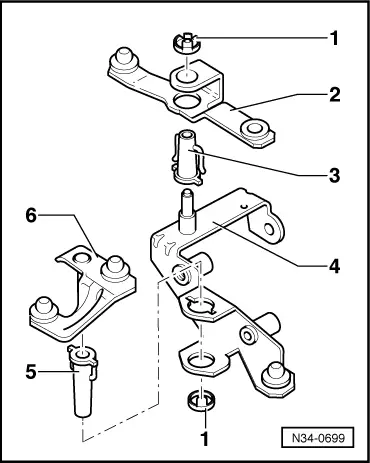 1
2
3
6
4
5
1
N34-0699