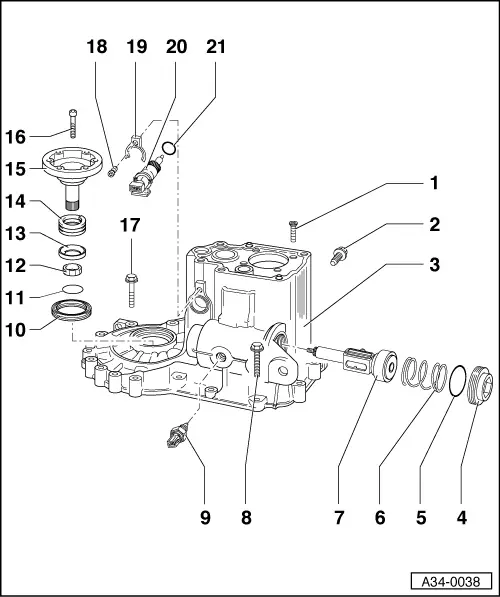 18 19 20 21

16

15

14

13

12

11

10

17

1

2

3

9 8 7 6 5 4

A34-0038