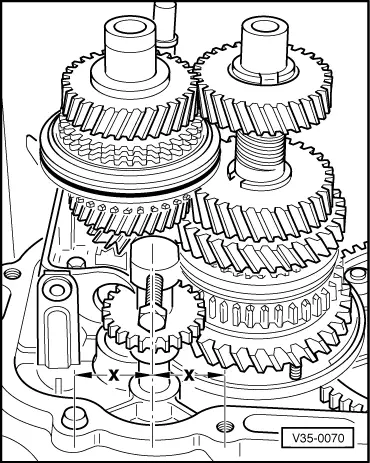 X
X
V35-0070