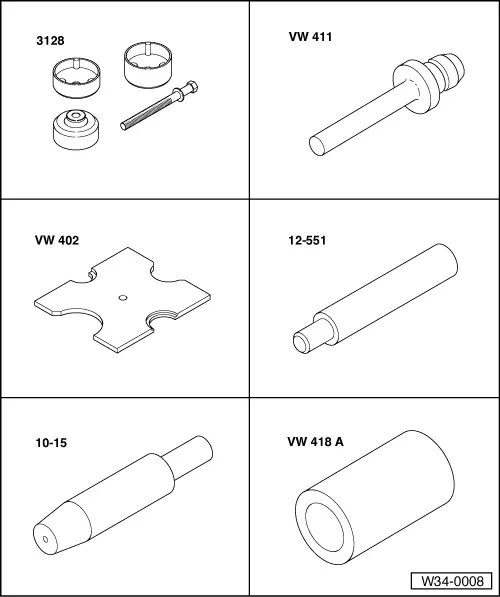 3128

VW 411

VW 402

12-551

10-15

VW 418 A

W34-0008