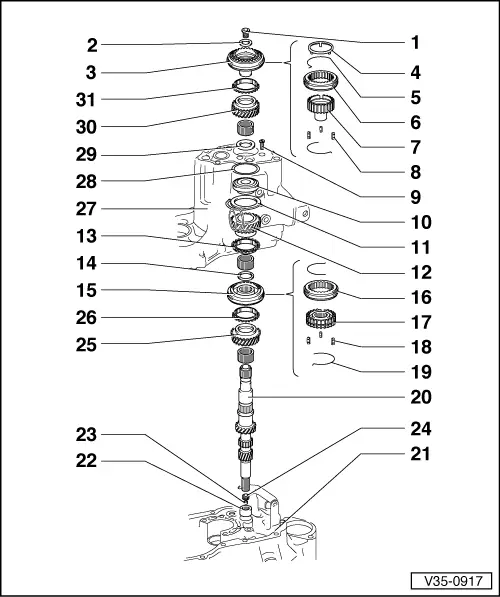 2
3
31
30
29
28
27
13
14
15
26
25
23
22
1
4
5
6
7
8
9
10
11
12
16
17
18
19
20
24
21
V35-0917