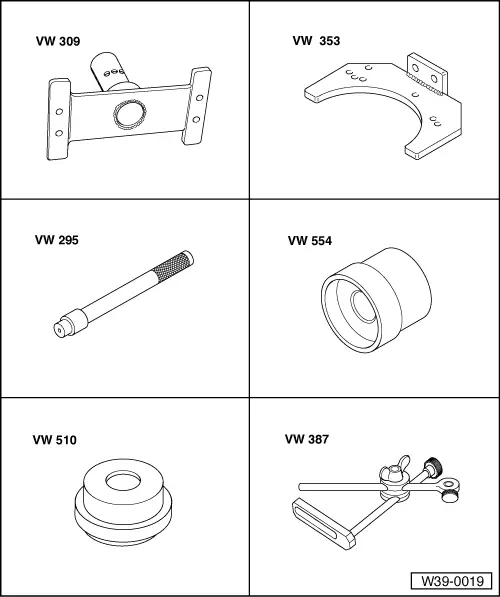 VW 309

VW 353

VW 295

VW 554

VW 510

VW 387

W39-0019