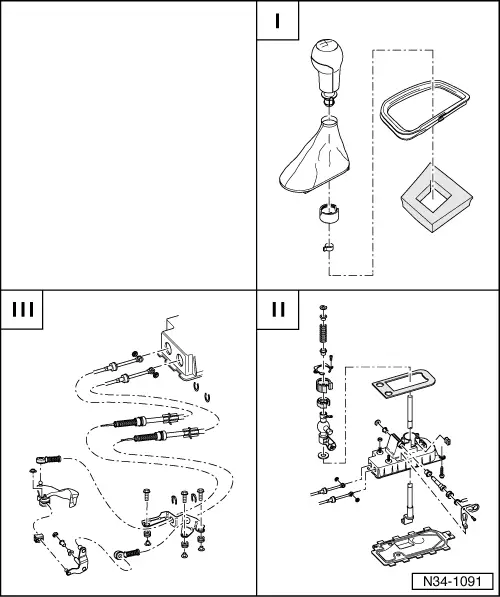 I

III

II

N34-1091