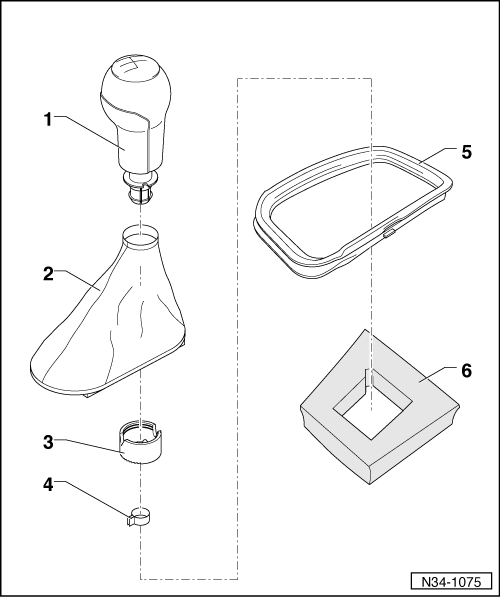 1
2
3
4
5
6
N34-1075