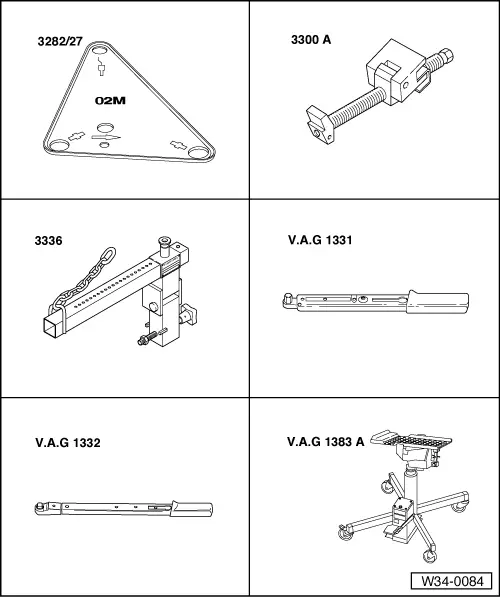 3282/27

02M

3300 A

3336

V.A.G 1331

V.A.G 1332

V.A.G 1383 A

W34-0084