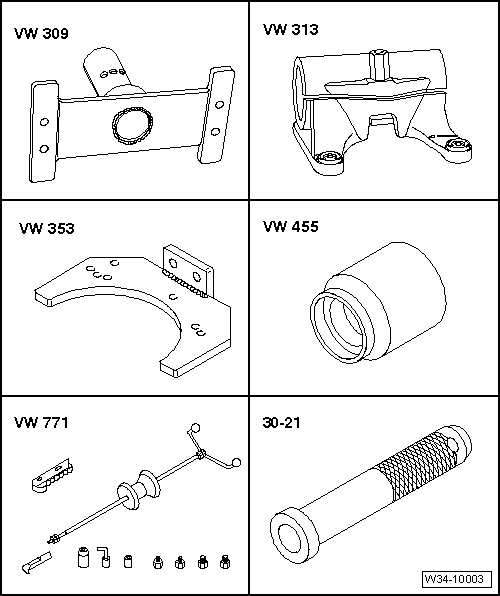 VW 309

VW 313

VW 353

VW 455

VW 771

30-21

W34-10003